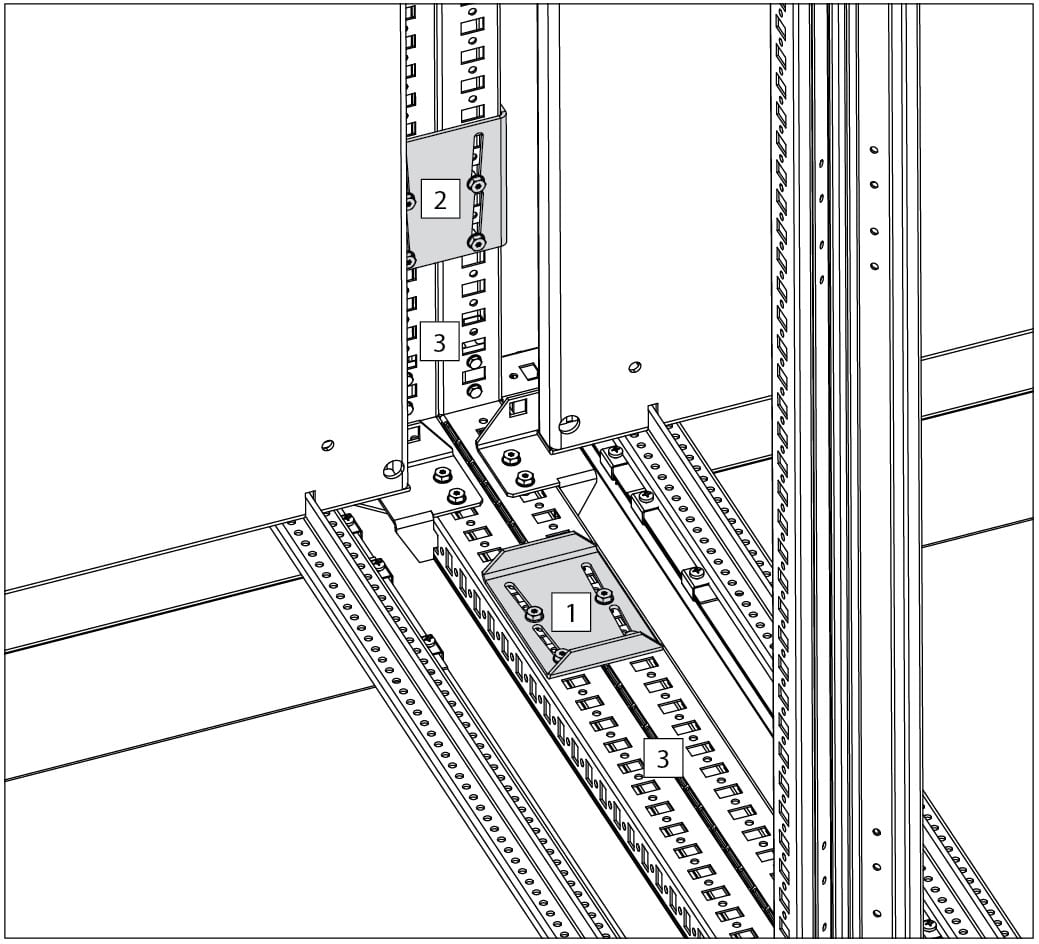 2
3
1
3